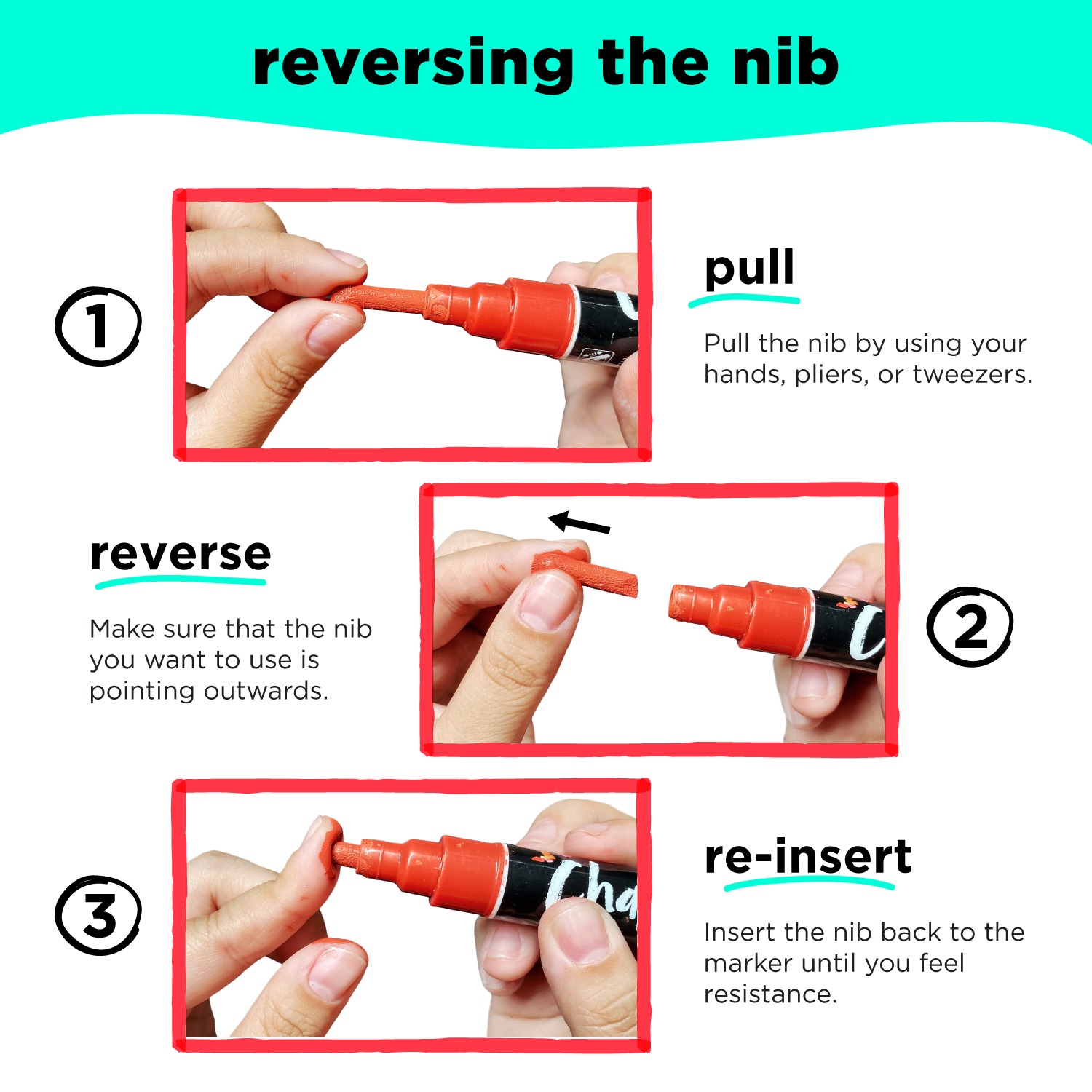 reversing the nib

1

pull

Pull the nib by using your hands, pliers, or tweezers.

reverse

Make sure that the nib you want to use is pointing outwards.

2

3

re-insert

Insert the nib back to the marker until you feel resistance.